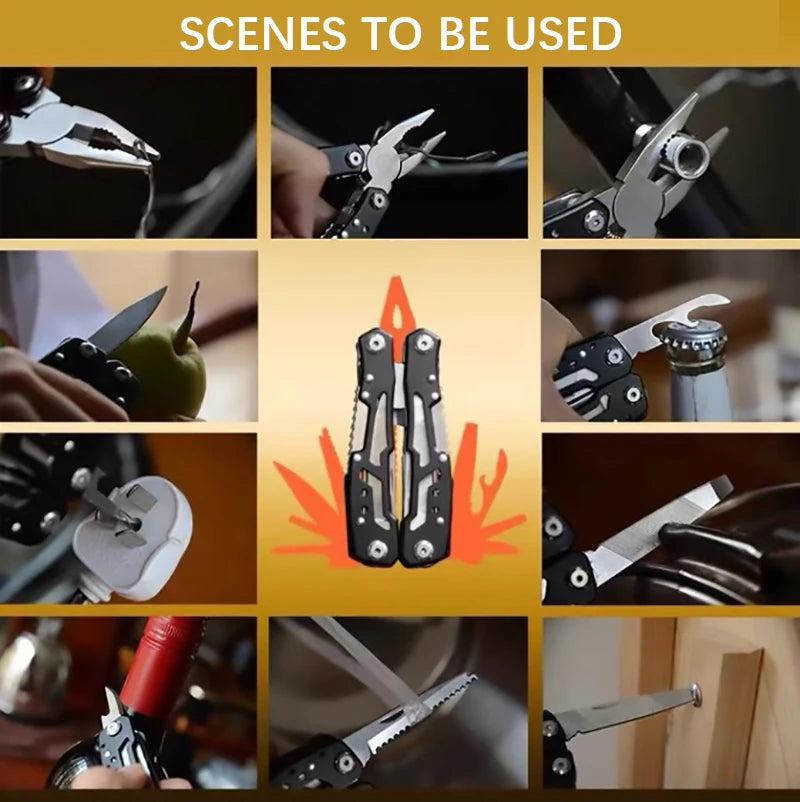 SCENES TO BE USED